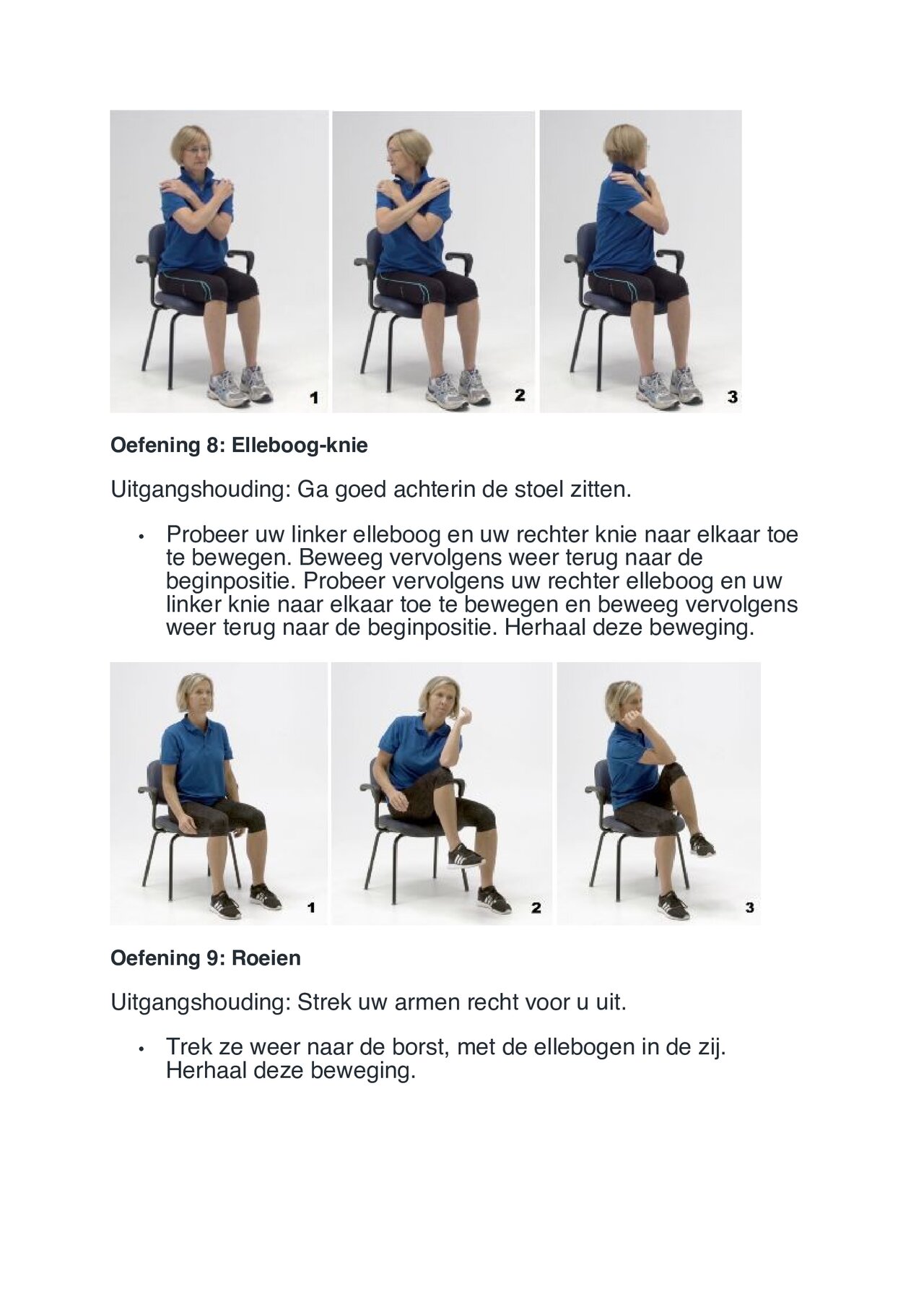 1 2 3

**Oefening 8: Elleboog-knie**

Uitgangshouding: Ga goed achterin de stoel zitten.

• Probeer uw linker elleboog en uw rechter knie naar elkaar toe te bewegen. Beweeg vervolgens weer terug naar de beginpositie. Probeer vervolgens uw rechter elleboog en uw linker knie naar elkaar toe te bewegen en beweeg vervolgens weer terug naar de beginpositie. Herhaal deze beweging.

1 2 3

**Oefening 9: Roeien**

Uitgangshouding: Strek uw armen recht voor u uit.

• Trek ze weer naar de borst, met de ellebogen in de zij. Herhaal deze beweging.