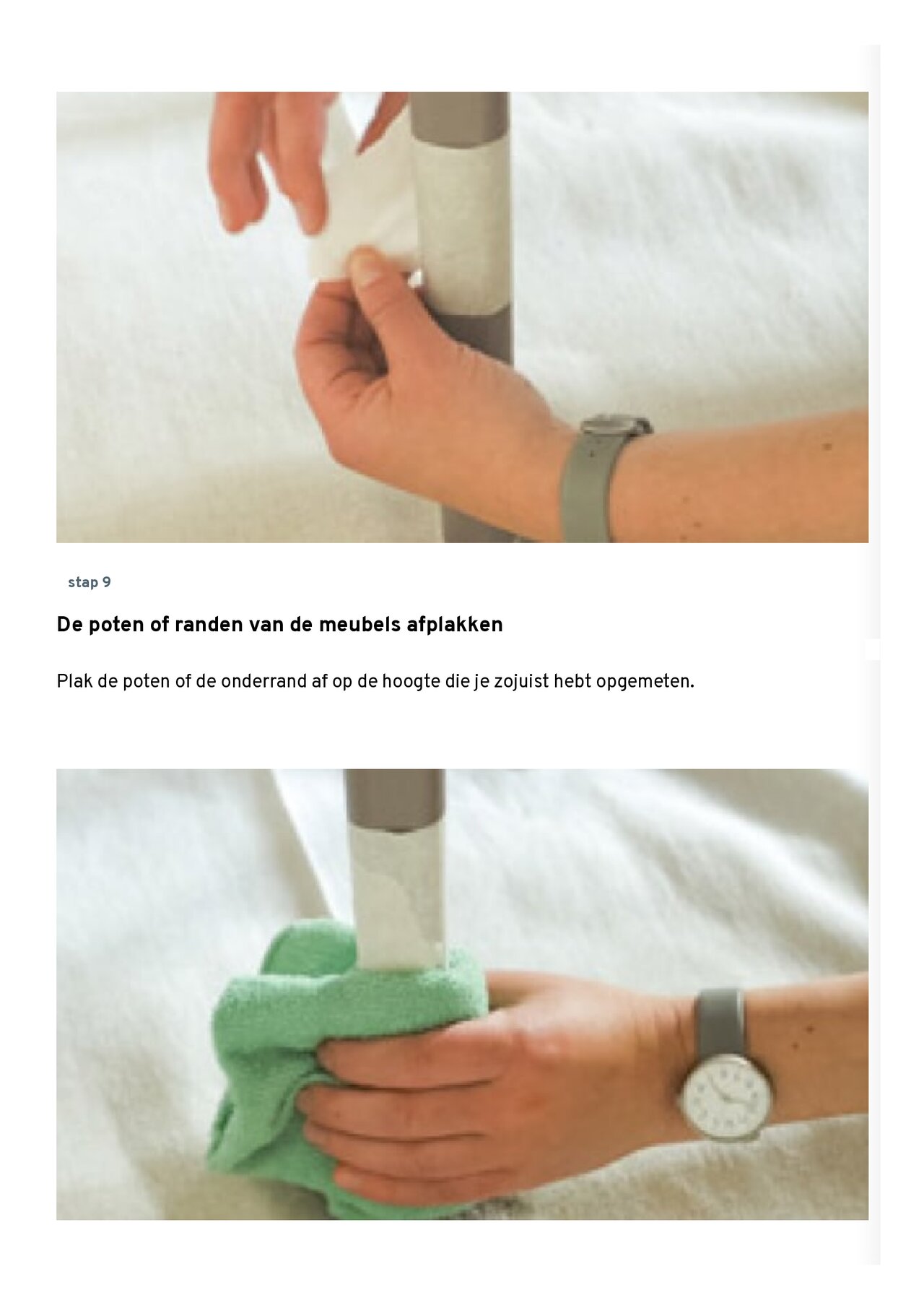 stap 9

De poten of randen van de meubels afplakken

Plak de poten of de onderrand af op de hoogte die je zojuist hebt opgemeten.