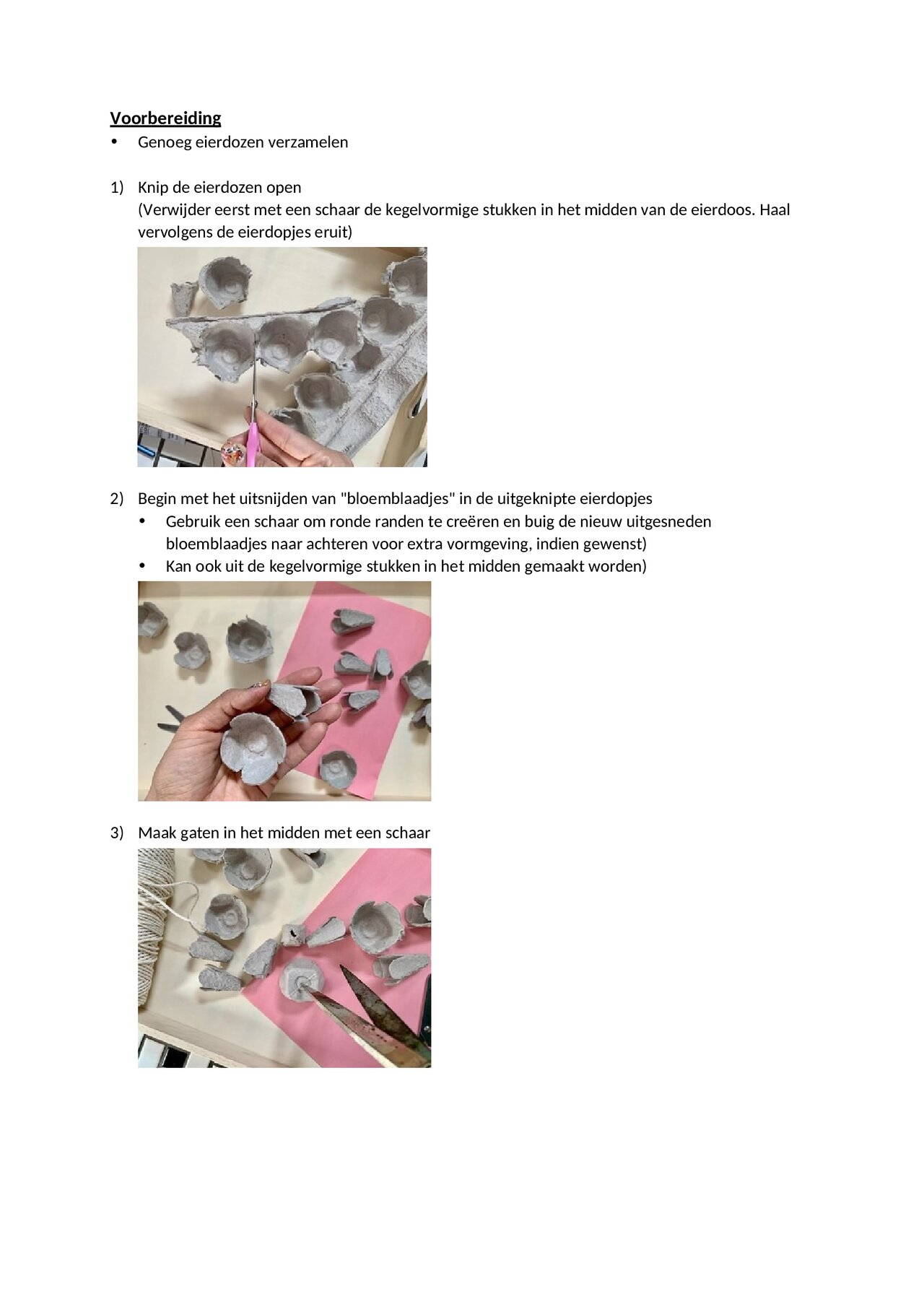 Voorbereiding
• Genoeg eierdozen verzamelen

1) Knip de eierdozen open
(Verwijder eerst met een schaar de kegelvormige stukken in het midden van de eierdoos. Haal vervolgens de eierdopjes eruit)

2) Begin met het uitsnijden van "bloemblaadjes" in de uitgeknipte eierdopjes
• Gebruik een schaar om ronde randen te creëren en buig de nieuw uitgesneden bloemblaadjes naar achteren voor extra vormgeving, indien gewenst)
• Kan ook uit de kegelvormige stukken in het midden gemaakt worden)

3) Maak gaten in het midden met een schaar