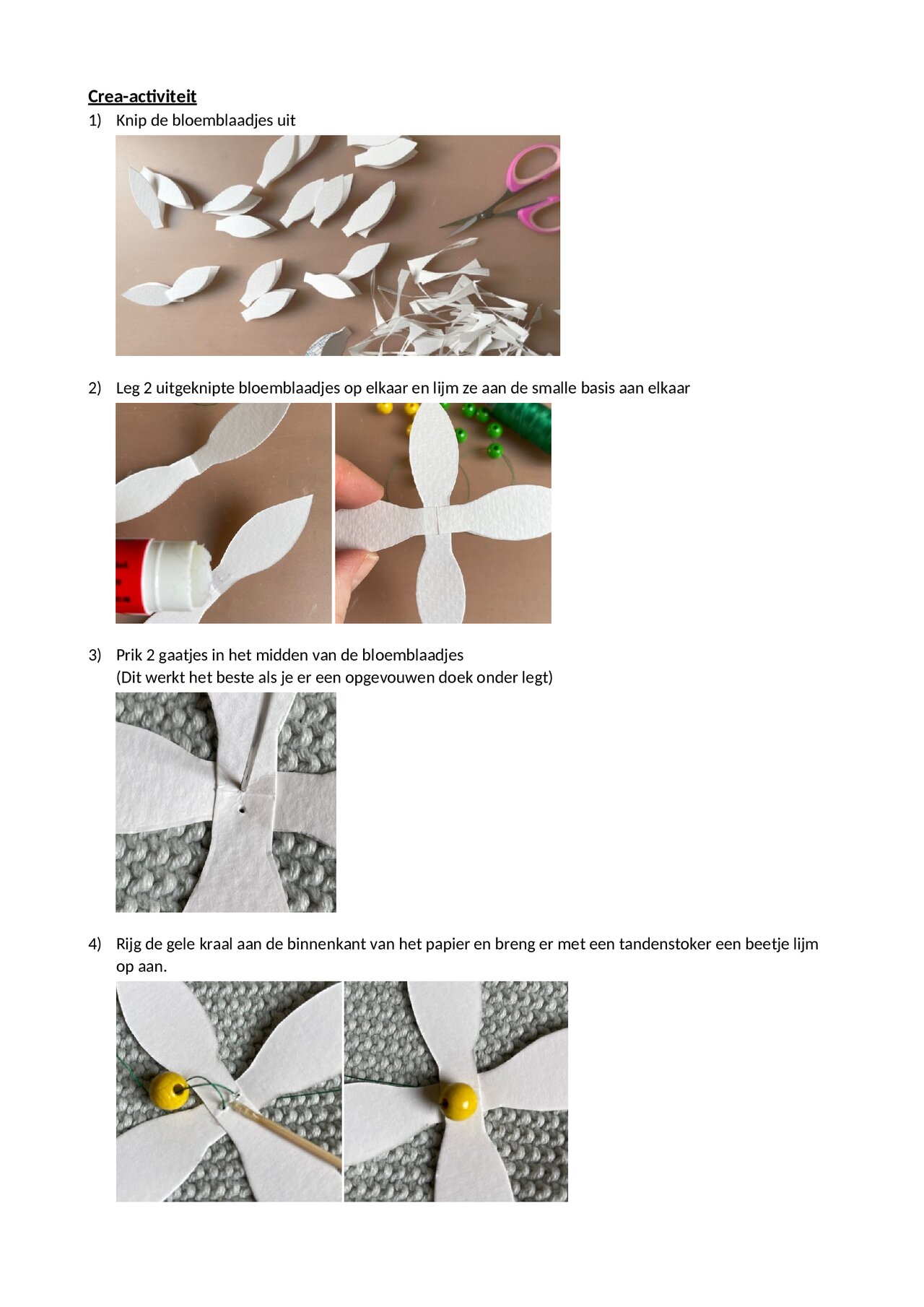 Crea-activiteit

1) Knip de bloemblaadjes uit

2) Leg 2 uitgeknipte bloemblaadjes op elkaar en lijm ze aan de smalle basis aan elkaar

3) Prik 2 gaatjes in het midden van de bloemblaadjes
(Dit werkt het beste als je er een opgevouwen doek onder legt)

4) Rijg de gele kraal aan de binnenkant van het papier en breng er met een tandenstoker een beetje lijm op aan.